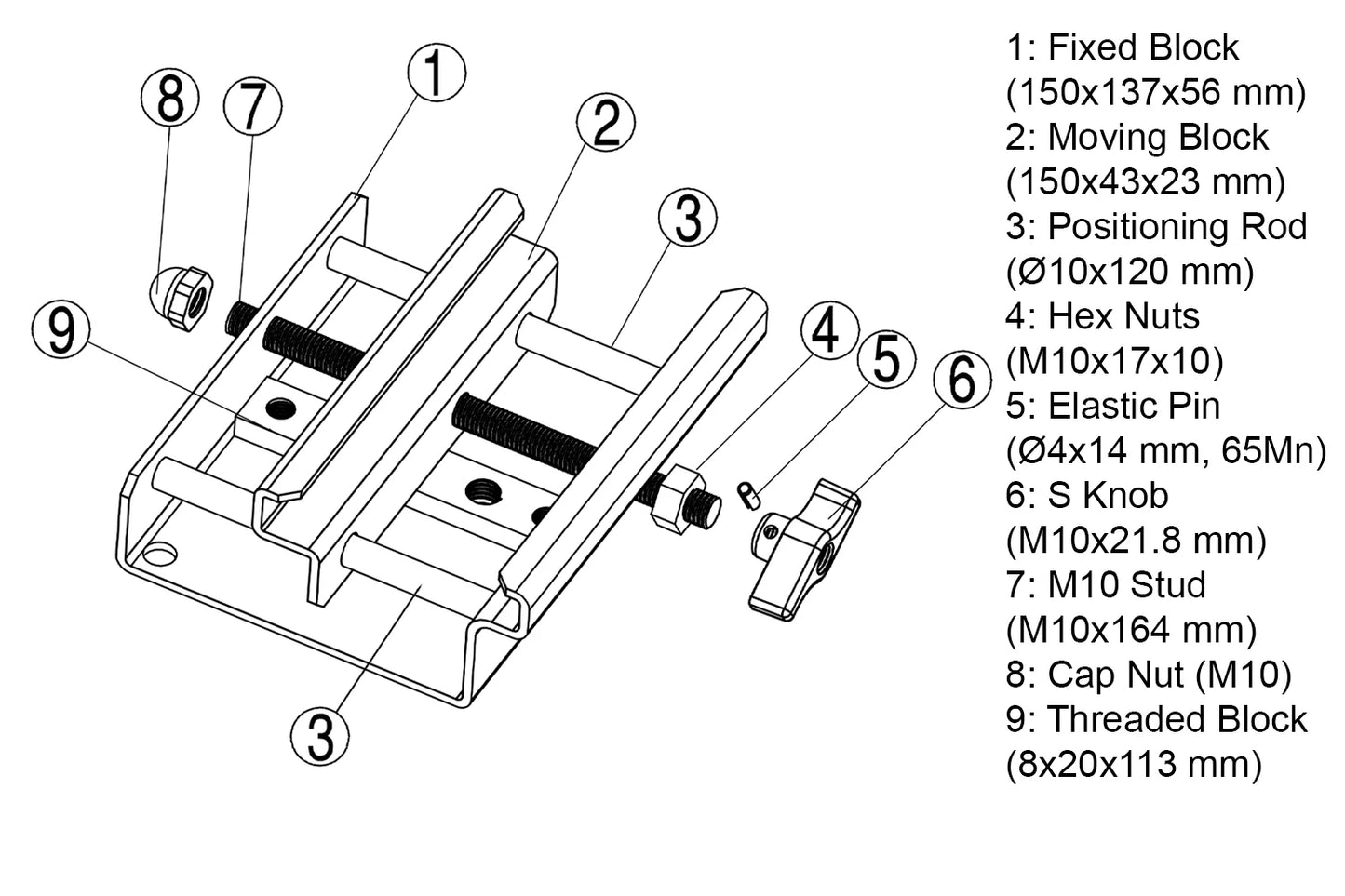 8
7
1
2
3
9
4
5
6
3

1: Fixed Block (150x137x56 mm)
2: Moving Block (150x43x23 mm)
3: Positioning Rod (Ø10x120 mm)
4: Hex Nuts (M10x17x10)
5: Elastic Pin (Ø4x14 mm, 65Mn)
6: S Knob (M10x21.8 mm)
7: M10 Stud (M10x164 mm)
8: Cap Nut (M10)
9: Threaded Block (8x20x113 mm)